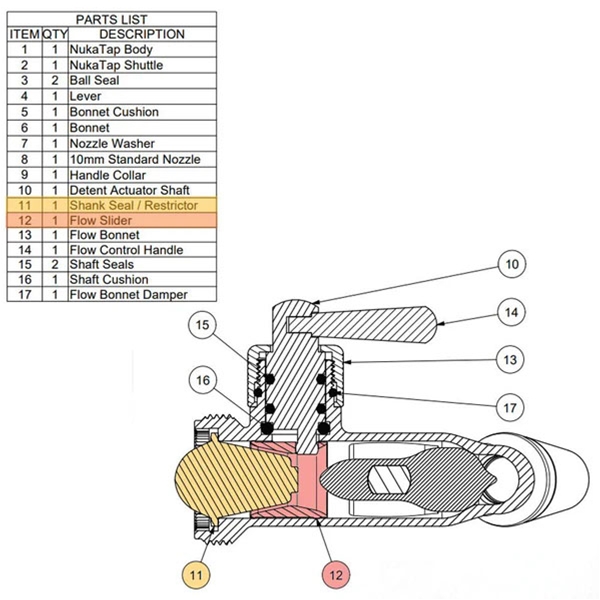 PARTS LIST

| ITEM | QTY | DESCRIPTION |
|---|---|---|
| 1 | 1 | NukaTap Body |
| 2 | 1 | NukaTap Shuttle |
| 3 | 2 | Ball Seal |
| 4 | 1 | Lever |
| 5 | 1 | Bonnet Cushion |
| 6 | 1 | Bonnet |
| 7 | 1 | Nozzle Washer |
| 8 | 1 | 10mm Standard Nozzle |
| 9 | 1 | Handle Collar |
| 10 | 1 | Detent Actuator Shaft |
| 11 | 1 | Shank Seal / Restrictor |
| 12 | 1 | Flow Slider |
| 13 | 1 | Flow Bonnet |
| 14 | 1 | Flow Control Handle |
| 15 | 2 | Shaft Seals |
| 16 | 1 | Shaft Cushion |
| 17 | 1 | Flow Bonnet Damper |

10
14
15
13
16
17
11
12